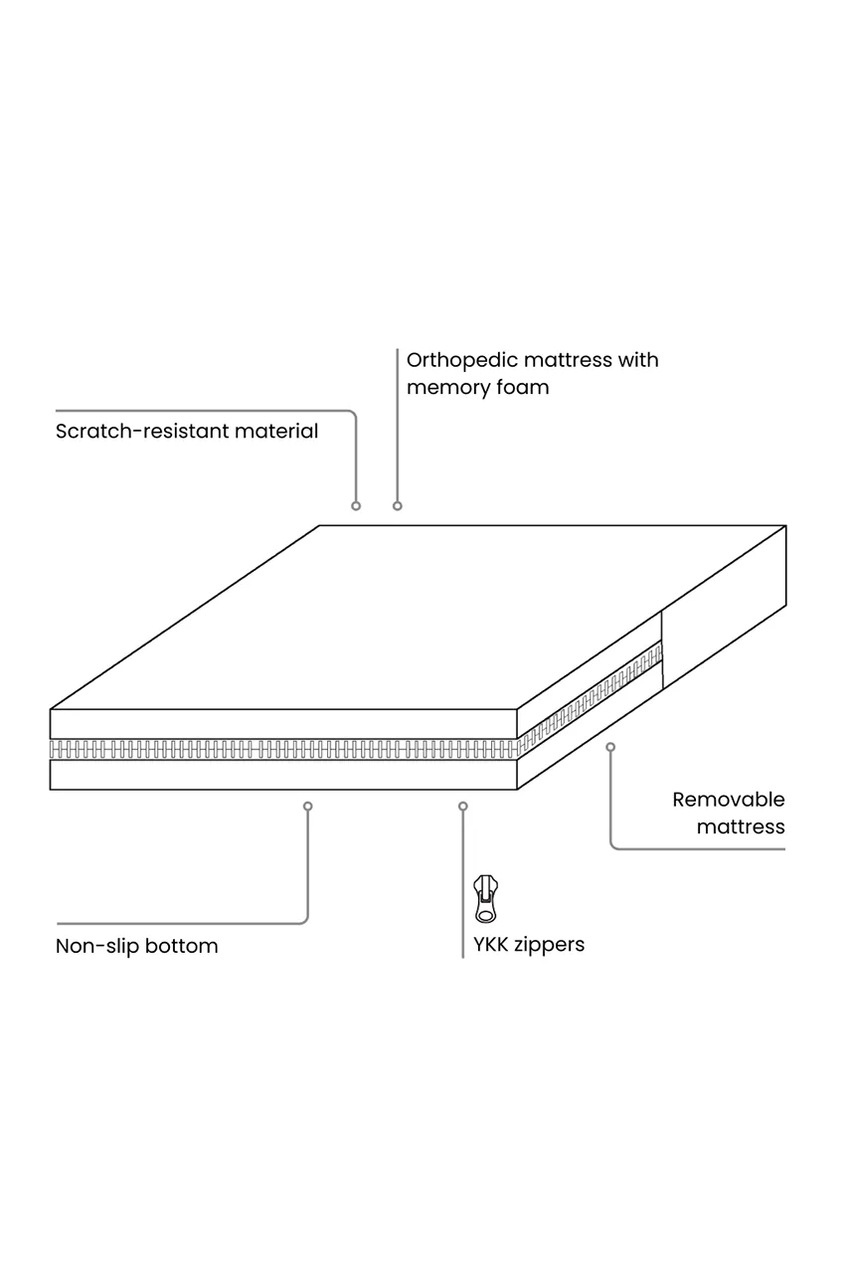 Orthopedic mattress with memory foam

Scratch-resistant material

Removable mattress

Non-slip bottom

YKK zippers