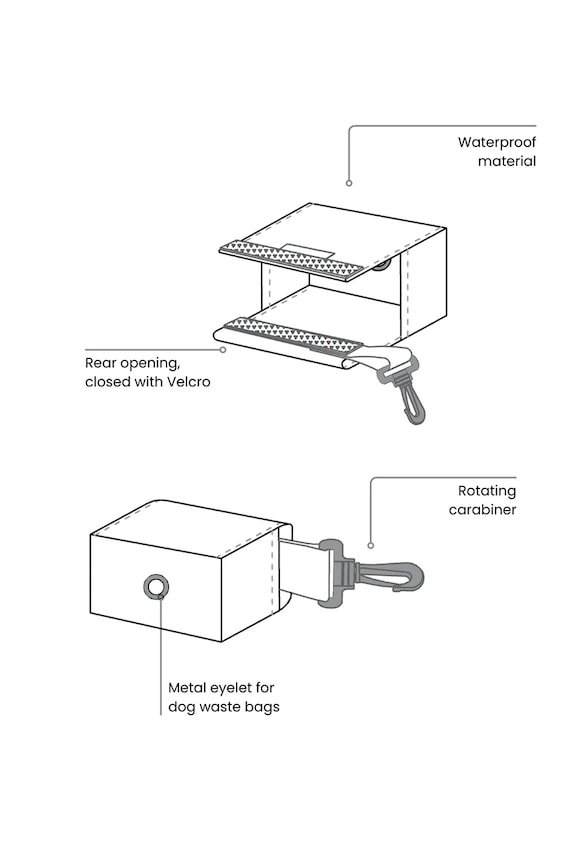 Waterproof material

Rear opening, closed with Velcro

Rotating carabiner

Metal eyelet for dog waste bags