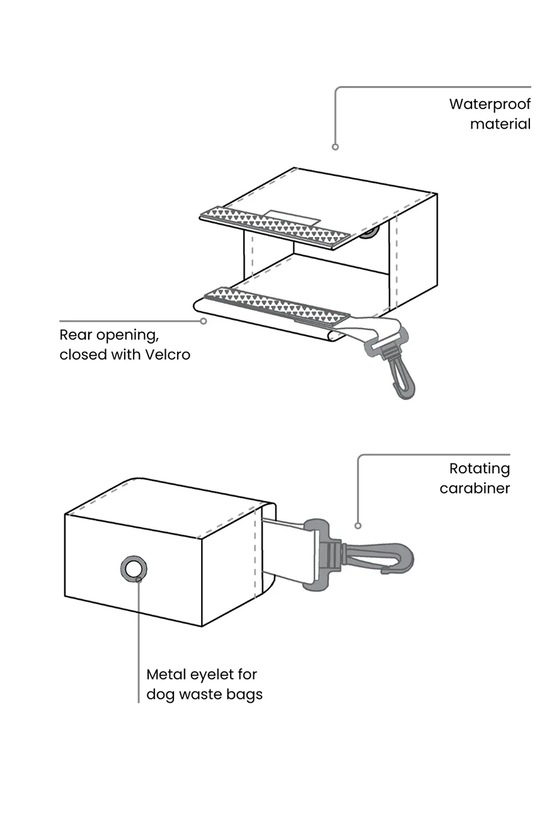 Waterproof material

Rear opening, closed with Velcro

Rotating carabiner

Metal eyelet for dog waste bags