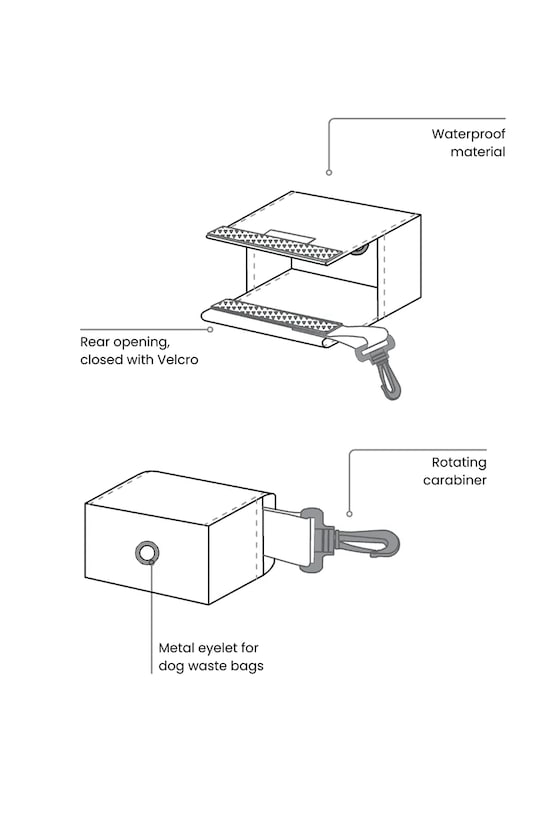 Waterproof material

Rear opening, closed with Velcro

Rotating carabiner

Metal eyelet for dog waste bags