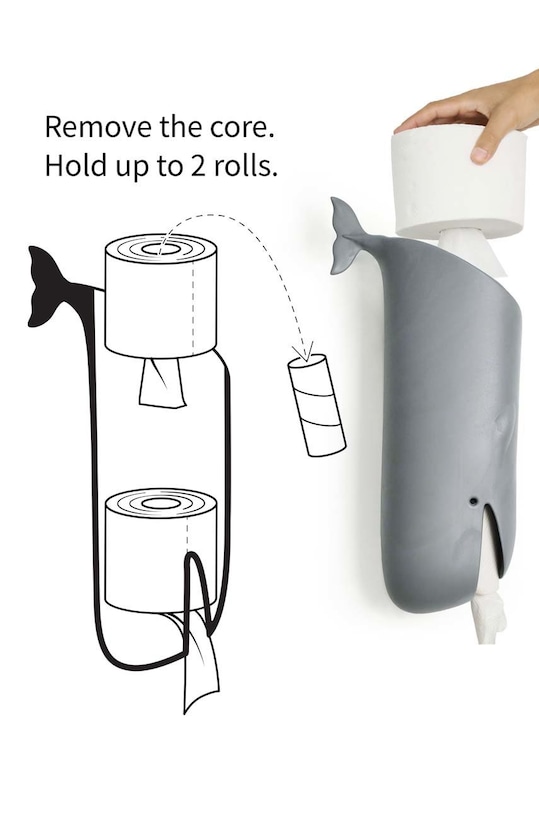 Remove the core.
Hold up to 2 rolls.