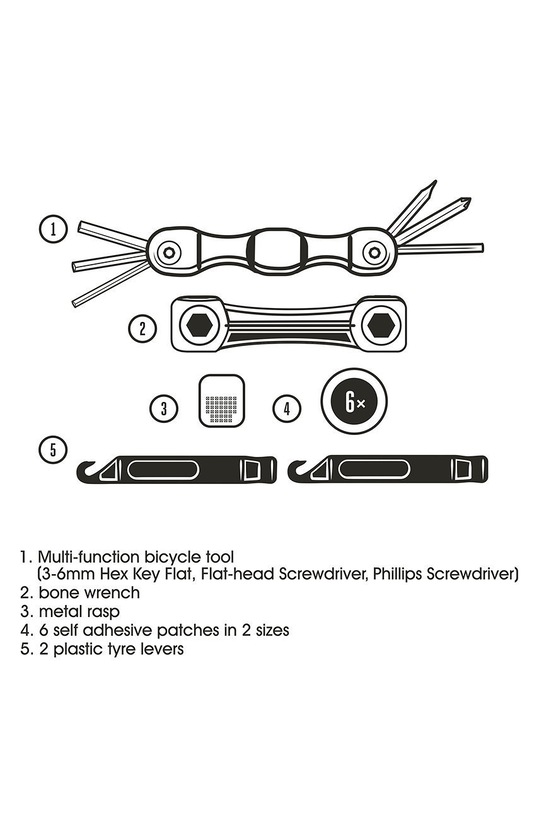 1

2

3

4

6×

5

1. Multi-function bicycle tool
(3-6mm Hex Key Flat, Flat-head Screwdriver, Phillips Screwdriver)
2. bone wrench
3. metal rasp
4. 6 self adhesive patches in 2 sizes
5. 2 plastic tyre levers