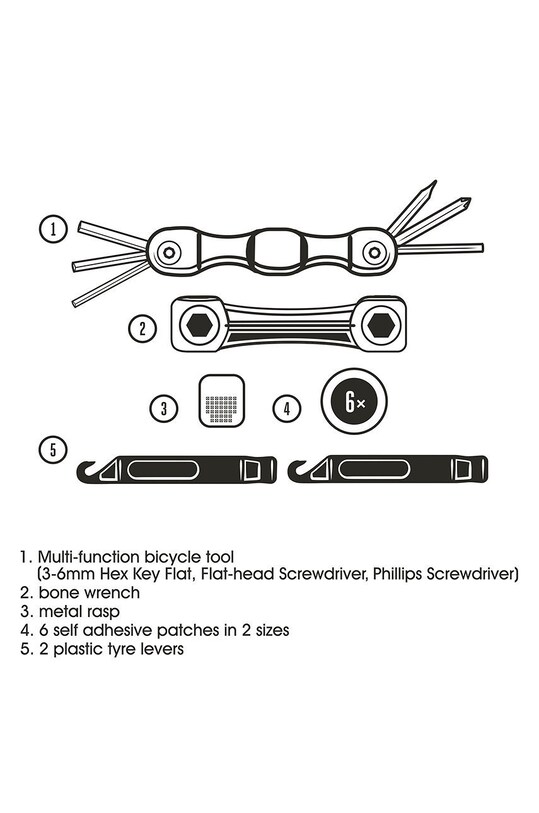 1

2

3

4

6×

5

1. Multi-function bicycle tool
(3-6mm Hex Key Flat, Flat-head Screwdriver, Phillips Screwdriver)
2. bone wrench
3. metal rasp
4. 6 self adhesive patches in 2 sizes
5. 2 plastic tyre levers